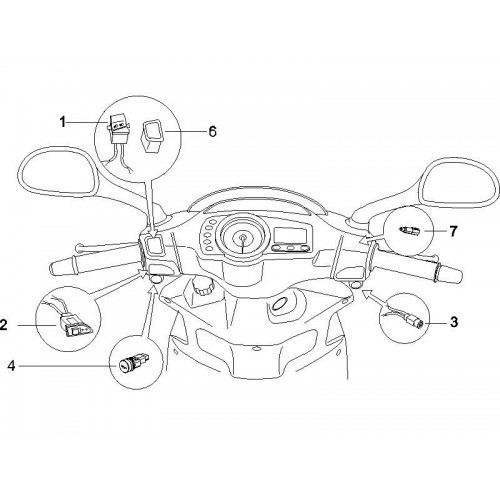 1
6
7
2
3
4